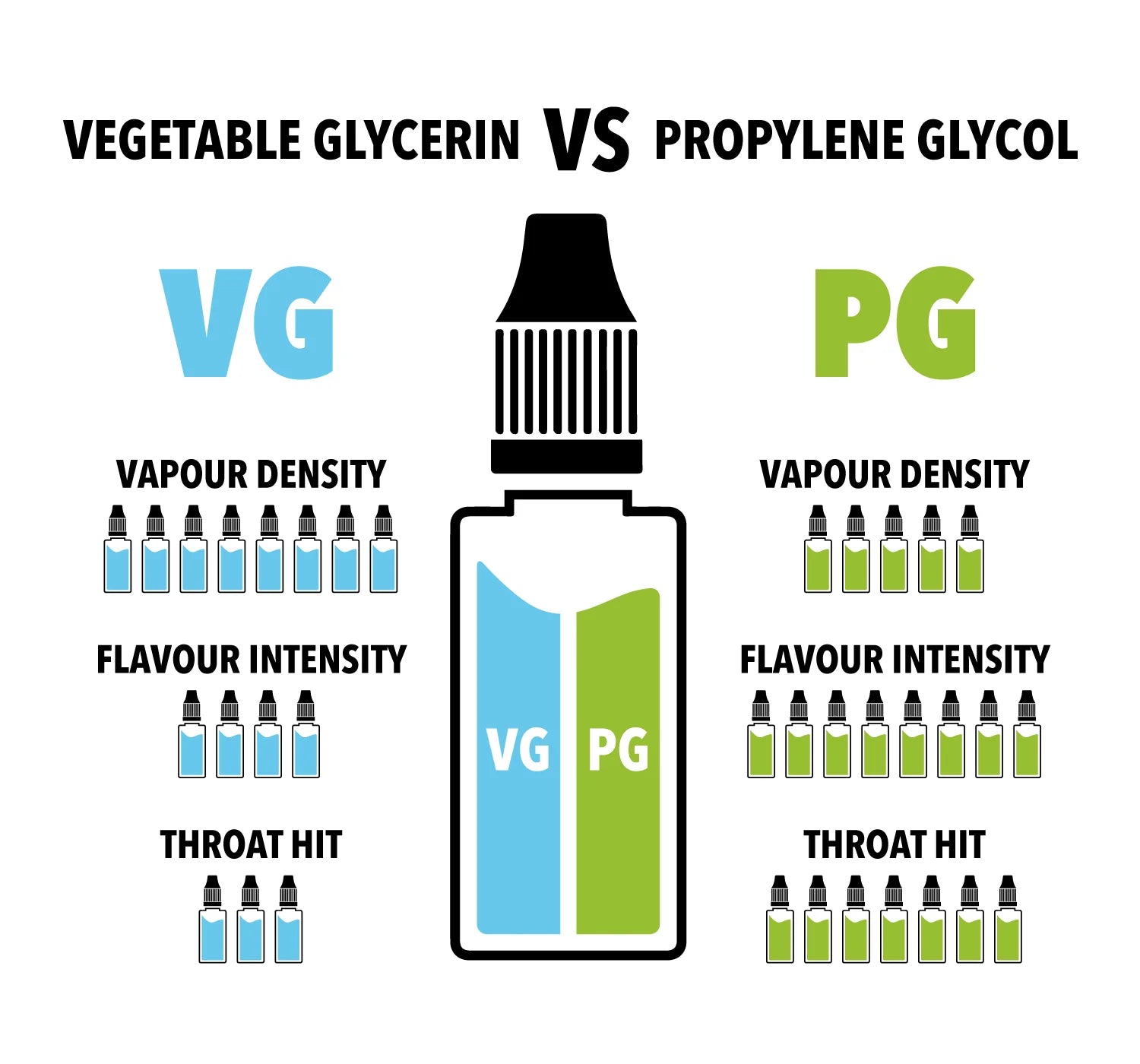 VEGETABLE GLYCERIN VS PROPYLENE GLYCOL

VG

VAPOUR DENSITY

FLAVOUR INTENSITY

THROAT HIT

VG PG

PG

VAPOUR DENSITY

FLAVOUR INTENSITY

THROAT HIT